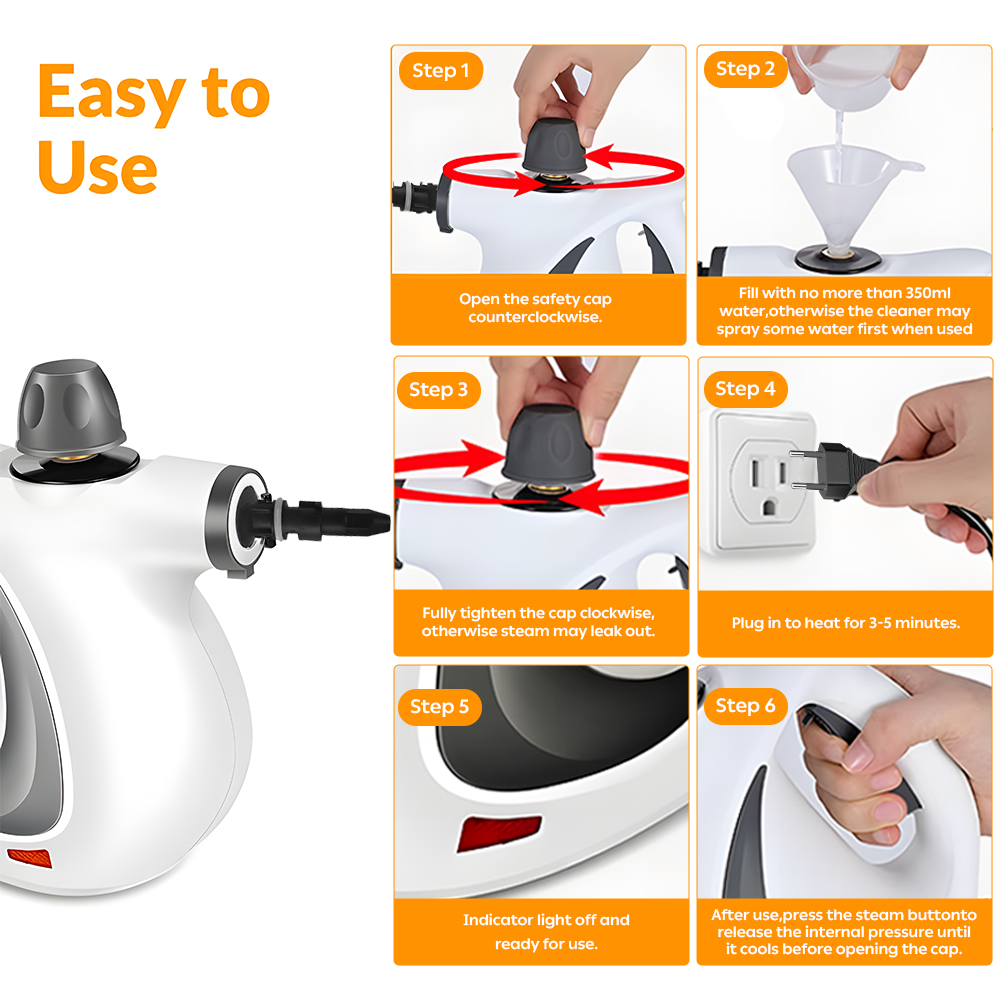 Easy to Use

Step 1

Open the safety cap counterclockwise.

Step 2

Fill with no more than 350ml water,otherwise the cleaner may spray some water first when used

Step 3

Fully tighten the cap clockwise, otherwise steam may leak out.

Step 4

Plug in to heat for 3-5 minutes.

Step 5

Indicator light off and ready for use.

Step 6

After use,press the steam buttonto release the internal pressure until it cools before opening the cap.